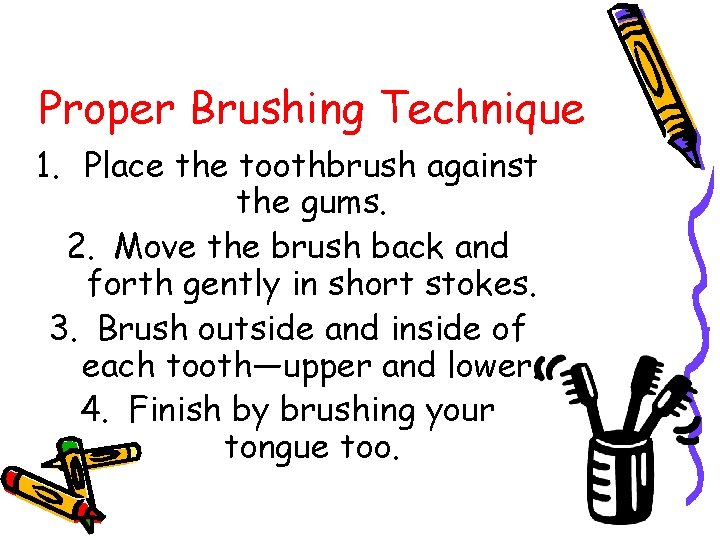 Proper Brushing Technique

1. Place the toothbrush against the gums.

2. Move the brush back and forth gently in short stokes.

3. Brush outside and inside of each tooth—upper and lower

4. Finish by brushing your tongue too.