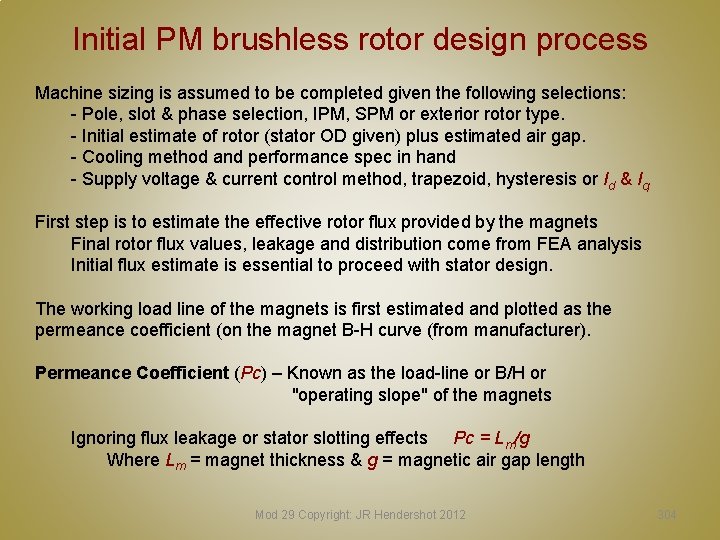 Initial PM brushless rotor design process

Machine sizing is assumed to be completed given the following selections:
- Pole, slot & phase selection, IPM, SPM or exterior rotor type.
- Initial estimate of rotor (stator OD given) plus estimated air gap.
- Cooling method and performance spec in hand
- Supply voltage & current control method, trapezoid, hysteresis or $I_d$ & $I_q$

First step is to estimate the effective rotor flux provided by the magnets
Final rotor flux values, leakage and distribution come from FEA analysis
Initial flux estimate is essential to proceed with stator design.

The working load line of the magnets is first estimated and plotted as the permeance coefficient (on the magnet B-H curve (from manufacturer).

Permeance Coefficient (Pc) – Known as the load-line or B/H or "operating slope" of the magnets

Ignoring flux leakage or stator slotting effects $Pc = L_m/g$
Where $L_m$ = magnet thickness & $g$ = magnetic air gap length

Mod 29 Copyright: JR Hendershot 2012

304