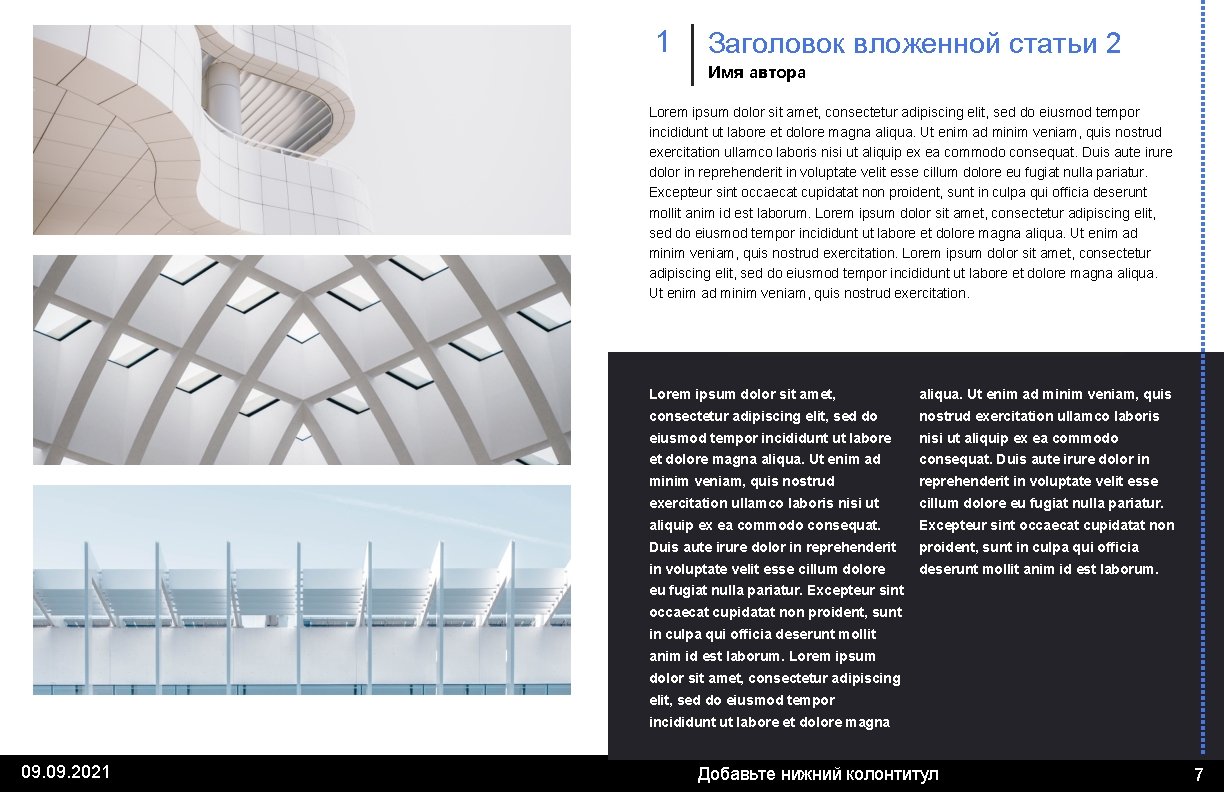 1

Заголовок вложенной статьи 2

Имя автора

Lorem ipsum dolor sit amet, consectetur adipiscing elit, sed do eiusmod tempor incididunt ut labore et dolore magna aliqua. Ut enim ad minim veniam, quis nostrud exercitation ullamco laboris nisi ut aliquip ex ea commodo consequat. Duis aute irure dolor in reprehenderit in voluptate velit esse cillum dolore eu fugiat nulla pariatur. Excepteur sint occaecat cupidatat non proident, sunt in culpa qui officia deserunt mollit anim id est laborum. Lorem ipsum dolor sit amet, consectetur adipiscing elit, sed do eiusmod tempor incididunt ut labore et dolore magna aliqua. Ut enim ad minim veniam, quis nostrud exercitation. Lorem ipsum dolor sit amet, consectetur adipiscing elit, sed do eiusmod tempor incididunt ut labore et dolore magna aliqua. Ut enim ad minim veniam, quis nostrud exercitation.

Lorem ipsum dolor sit amet, consectetur adipiscing elit, sed do eiusmod tempor incididunt ut labore et dolore magna aliqua. Ut enim ad minim veniam, quis nostrud exercitation ullamco laboris nisi ut aliquip ex ea commodo consequat. Duis aute irure dolor in reprehenderit in voluptate velit esse cillum dolore eu fugiat nulla pariatur. Excepteur sint occaecat cupidatat non proident, sunt in culpa qui officia deserunt mollit anim id est laborum. Lorem ipsum dolor sit amet, consectetur adipiscing elit, sed do eiusmod tempor incididunt ut labore et dolore magna

aliqua. Ut enim ad minim veniam, quis nostrud exercitation ullamco laboris nisi ut aliquip ex ea commodo consequat. Duis aute irure dolor in reprehenderit in voluptate velit esse cillum dolore eu fugiat nulla pariatur. Excepteur sint occaecat cupidatat non proident, sunt in culpa qui officia deserunt mollit anim id est laborum.

09.09.2021

Добавьте нижний колонтитул

7