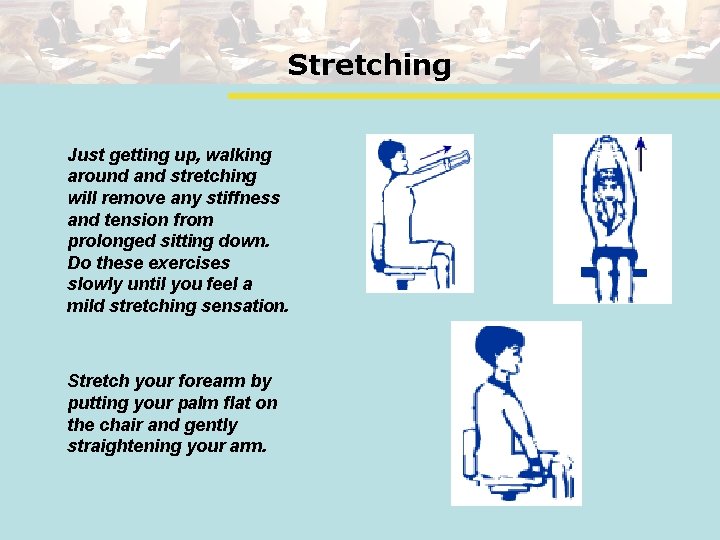 Stretching

Just getting up, walking around and stretching will remove any stiffness and tension from prolonged sitting down. Do these exercises slowly until you feel a mild stretching sensation.

Stretch your forearm by putting your palm flat on the chair and gently straightening your arm.