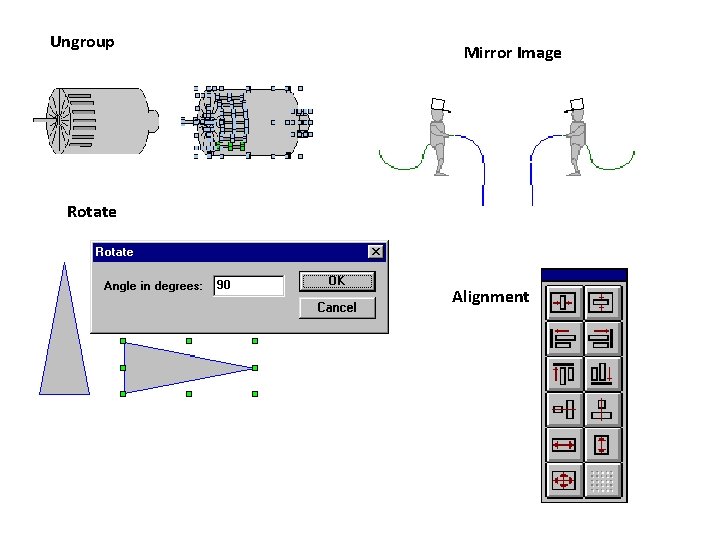 Ungroup

Mirror Image

Rotate

Rotate

Angle in degrees: 90

OK

Cancel

Alignment