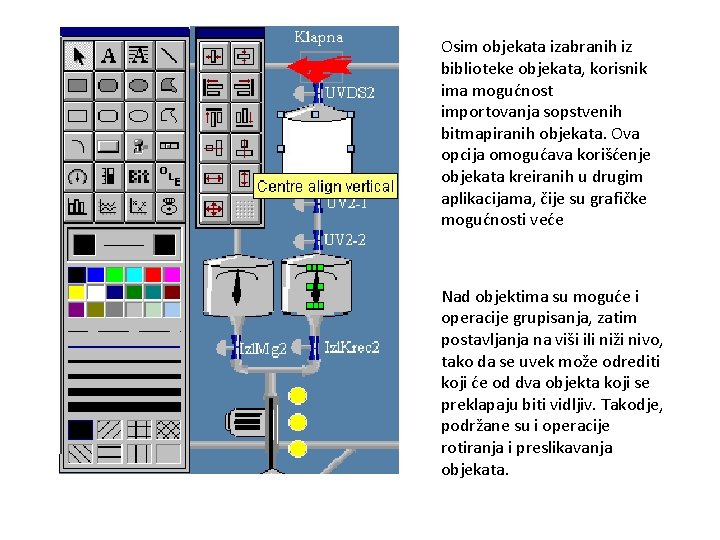 A

Bit

OLE

Klapna

UVDS2

Centre align vertical

UV2-1

UV2-2

IzlMg2

IzlKrec2

Osim objekata izabranih iz biblioteke objekata, korisnik ima mogućnost importovanja sopstvenih bitmapiranih objekata. Ova opcija omogućava korišćenje objekata kreiranih u drugim aplikacijama, čije su grafičke mogućnosti veće

Nad objektima su moguće i operacije grupisanja, zatim postavljanja na viši ili niži nivo, tako da se uvek može odrediti koji će od dva objekta koji se preklapaju biti vidljiv. Takodje, podržane su i operacije rotiranja i preslikavanja objekata.