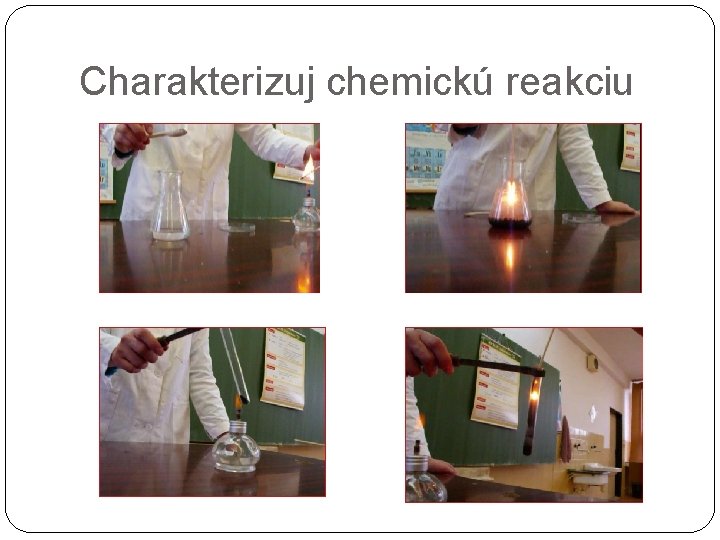 Charakterizuj chemickú reakciu