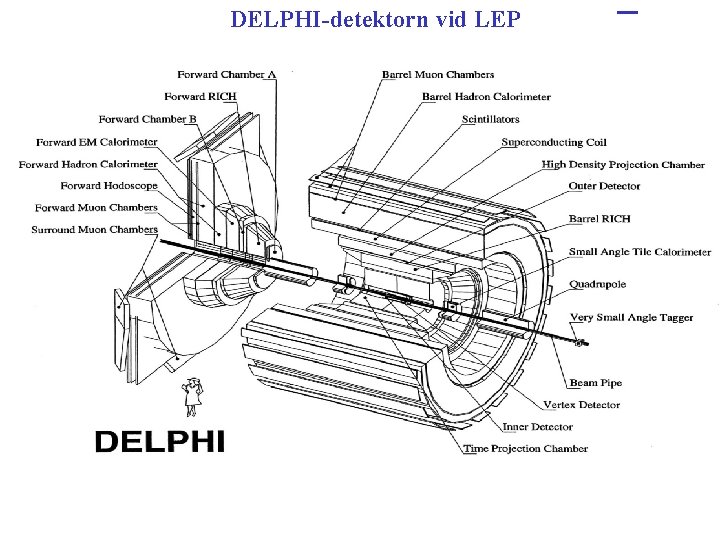 DELPHI-detektorn vid LEP

Forward Chamber A
Forward RICH
Forward Chamber B
Forward EM Calorimeter
Forward Hadron Calorimeter
Forward Hodoscope
Forward Muon Chambers
Surround Muon Chambers

Barrel Muon Chambers
Barrel Hadron Calorimeter
Scintillators
Superconducting Coil
High Density Projection Chamber
Outer Detector
Barrel RICH
Small Angle Tile Calorimeter
Quadrupole
Very Small Angle Tagger
Beam Pipe
Vertex Detector
Inner Detector
Time Projection Chamber

DELPHI