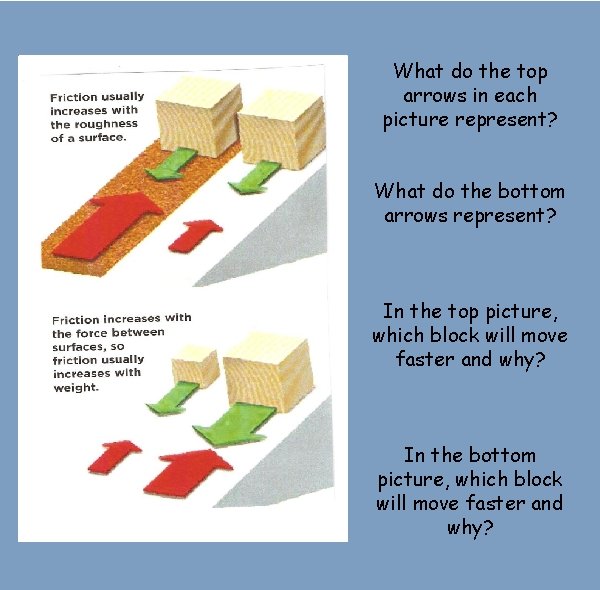 Friction usually increases with the roughness of a surface.

Friction increases with the force between surfaces, so friction usually increases with weight.

What do the top arrows in each picture represent?

What do the bottom arrows represent?

In the top picture, which block will move faster and why?

In the bottom picture, which block will move faster and why?