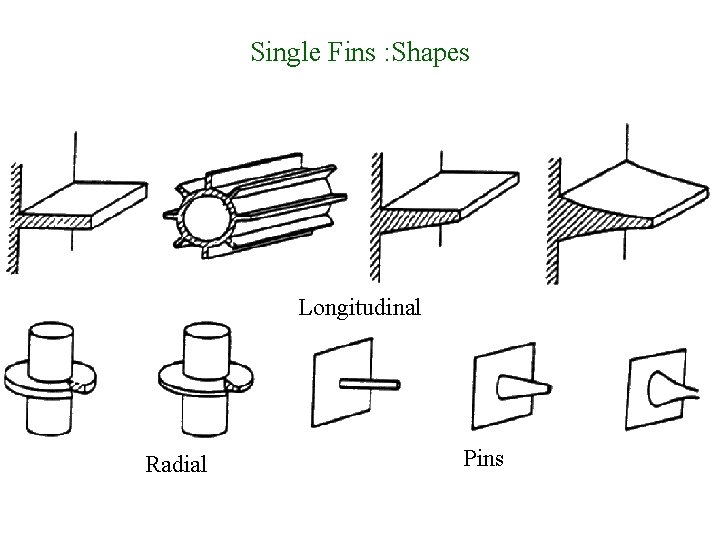 Single Fins :Shapes

Longitudinal

Radial

Pins