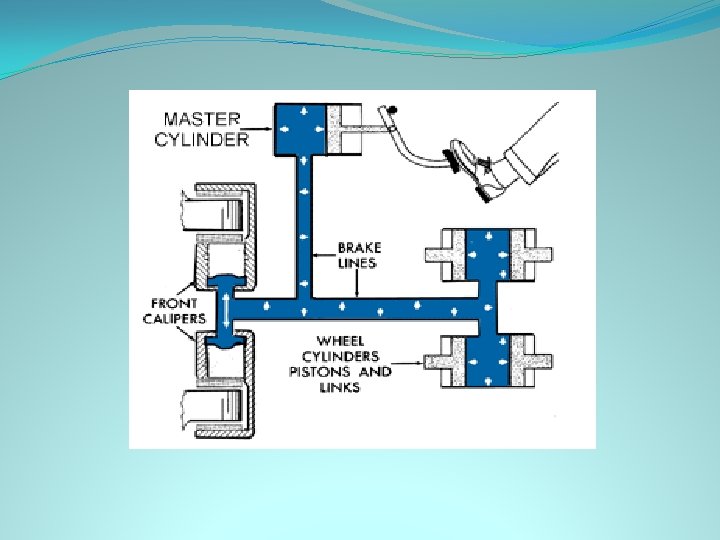 MASTER CYLINDER

BRAKE LINES

FRONT CALIPERS

WHEEL CYLINDERS PISTONS AND LINKS