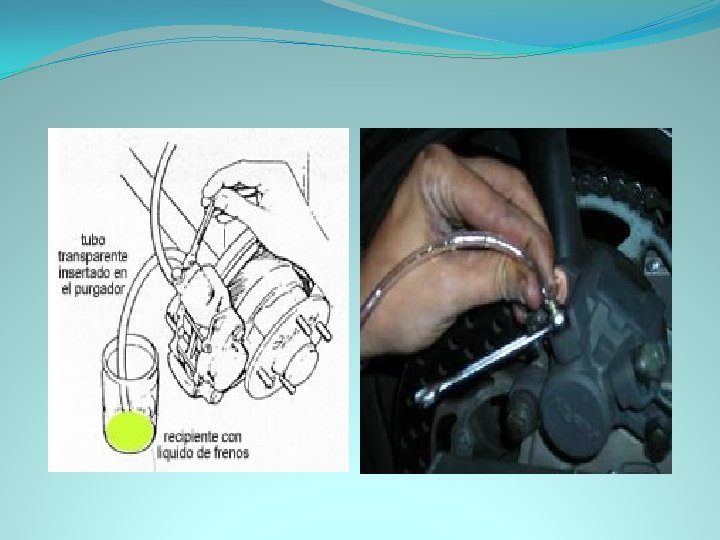 tubo transparente insertado en el purgador

recipiente con liquido de frenos