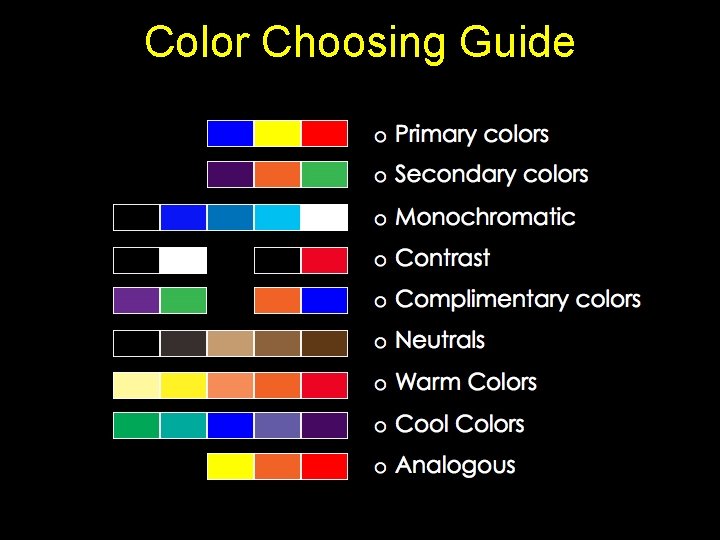 Color Choosing Guide

o Primary colors
o Secondary colors
o Monochromatic
o Contrast
o Complimentary colors
o Neutrals
o Warm Colors
o Cool Colors
o Analogous