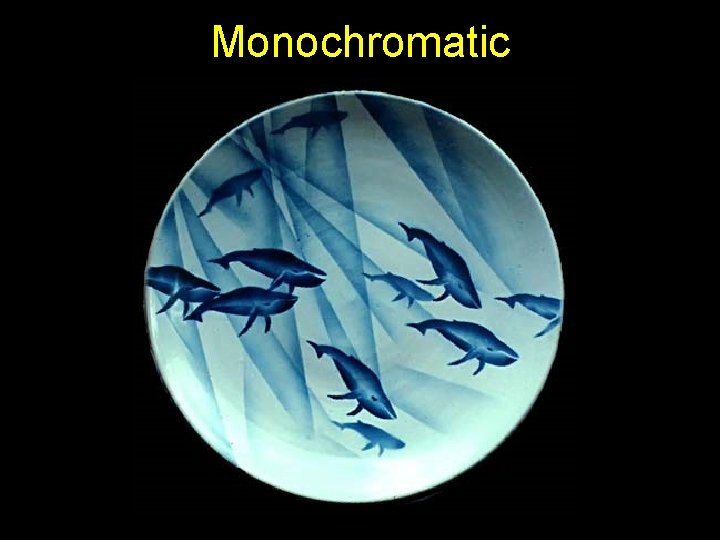 Monochromatic