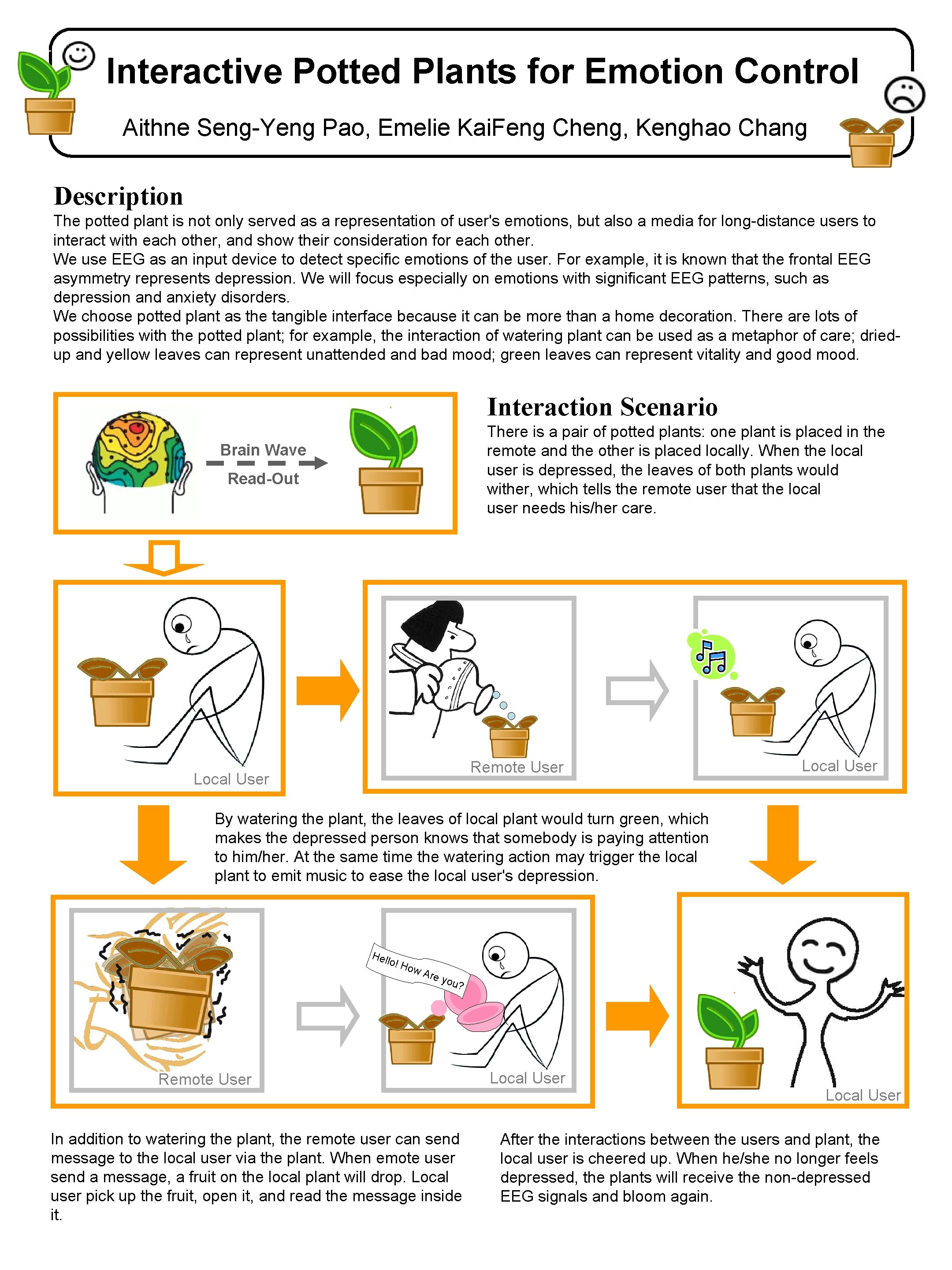 Interactive Potted Plants for Emotion Control

Aithne Seng-Yeng Pao, Emelie KaiFeng Cheng, Kenghao Chang

Description

The potted plant is not only served as a representation of user's emotions, but also a media for long-distance users to interact with each other, and show their consideration for each other.
We use EEG as an input device to detect specific emotions of the user. For example, it is known that the frontal EEG asymmetry represents depression. We will focus especially on emotions with significant EEG patterns, such as depression and anxiety disorders.
We choose potted plant as the tangible interface because it can be more than a home decoration. There are lots of possibilities with the potted plant; for example, the interaction of watering plant can be used as a metaphor of care; dried-up and yellow leaves can represent unattended and bad mood; green leaves can represent vitality and good mood.

Brain Wave
Read-Out

Interaction Scenario

There is a pair of potted plants: one plant is placed in the remote and the other is placed locally. When the local user is depressed, the leaves of both plants would wither, which tells the remote user that the local user needs his/her care.

Local User

Remote User

Local User

By watering the plant, the leaves of local plant would turn green, which makes the depressed person knows that somebody is paying attention to him/her. At the same time the watering action may trigger the local plant to emit music to ease the local user's depression.

Remote User

Hello! How Are you?

Local User

Local User

In addition to watering the plant, the remote user can send message to the local user via the plant. When emote user send a message, a fruit on the local plant will drop. Local user pick up the fruit, open it, and read the message inside it.

After the interactions between the users and plant, the local user is cheered up. When he/she no longer feels depressed, the plants will receive the non-depressed EEG signals and bloom again.