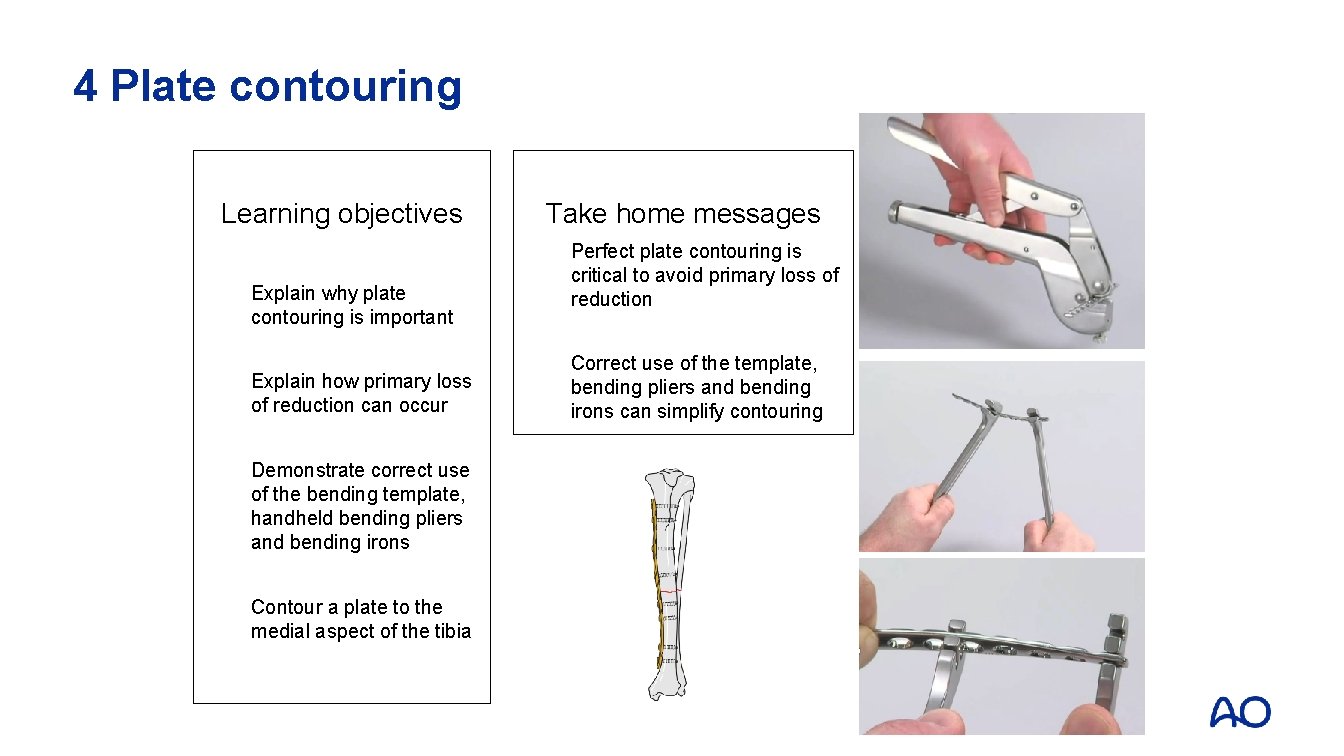 4 Plate contouring

Learning objectives

Explain why plate contouring is important

Explain how primary loss of reduction can occur

Demonstrate correct use of the bending template, handheld bending pliers and bending irons

Contour a plate to the medial aspect of the tibia

Take home messages

Perfect plate contouring is critical to avoid primary loss of reduction

Correct use of the template, bending pliers and bending irons can simplify contouring

AO