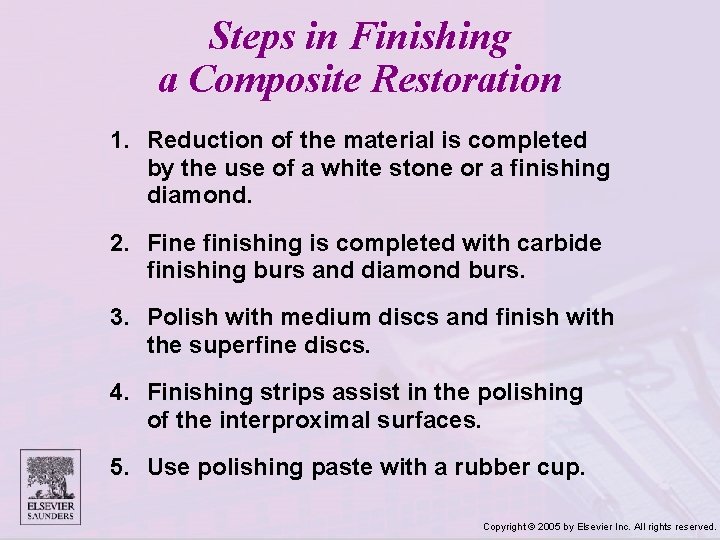 Steps in Finishing
a Composite Restoration

1. Reduction of the material is completed by the use of a white stone or a finishing diamond.

2. Fine finishing is completed with carbide finishing burs and diamond burs.

3. Polish with medium discs and finish with the superfine discs.

4. Finishing strips assist in the polishing of the interproximal surfaces.

5. Use polishing paste with a rubber cup.

ELSEVIER
SAUNDERS

Copyright © 2005 by Elsevier Inc. All rights reserved.