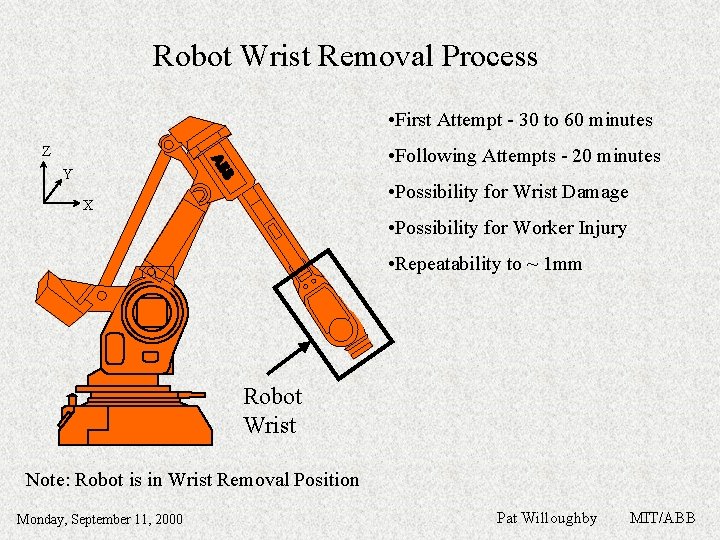 Robot Wrist Removal Process

Z
Y
X

ABB

•First Attempt - 30 to 60 minutes

•Following Attempts - 20 minutes

•Possibility for Wrist Damage

•Possibility for Worker Injury

•Repeatability to ~ 1mm

Robot Wrist

Note: Robot is in Wrist Removal Position

Monday, September 11, 2000

Pat Willoughby

MIT/ABB