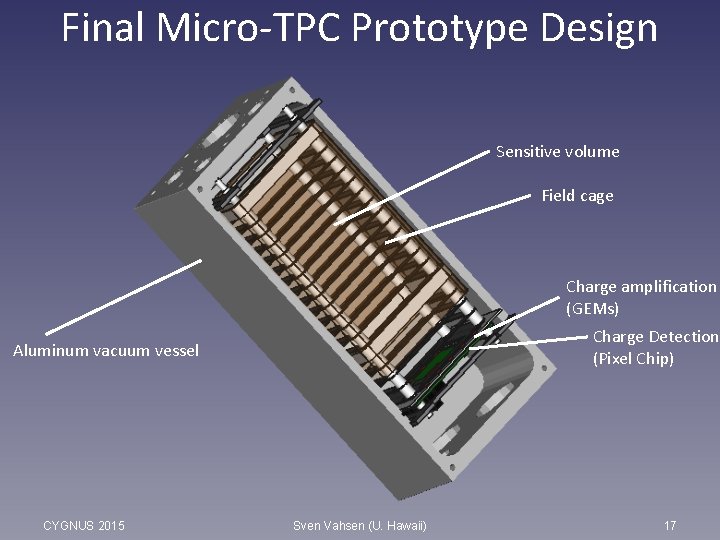 Final Micro-TPC Prototype Design

Sensitive volume

Field cage

Charge amplification (GEMs)

Charge Detection (Pixel Chip)

Aluminum vacuum vessel

CYGNUS 2015

Sven Vahsen (U. Hawaii)

17