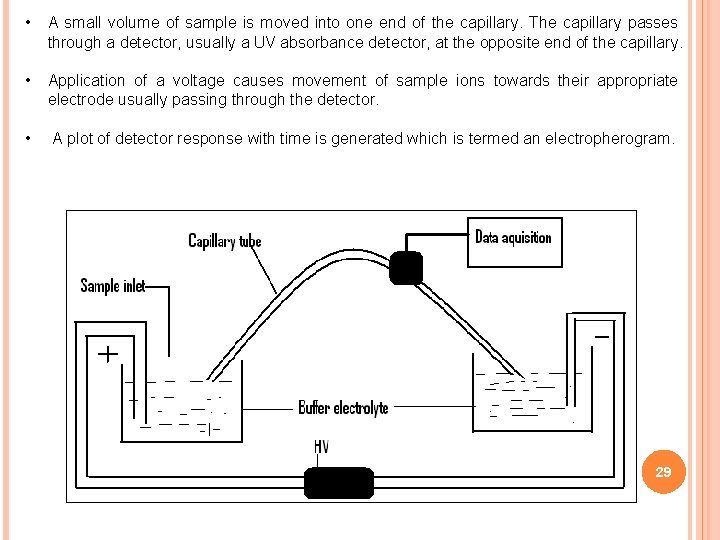 • A small volume of sample is moved into one end of the capillary. The capillary passes through a detector, usually a UV absorbance detector, at the opposite end of the capillary.

• Application of a voltage causes movement of sample ions towards their appropriate electrode usually passing through the detector.

• A plot of detector response with time is generated which is termed an electropherogram.

Capillary tube

Data aquisition

Sample inlet

+

−

Buffer electrolyte

HV

29