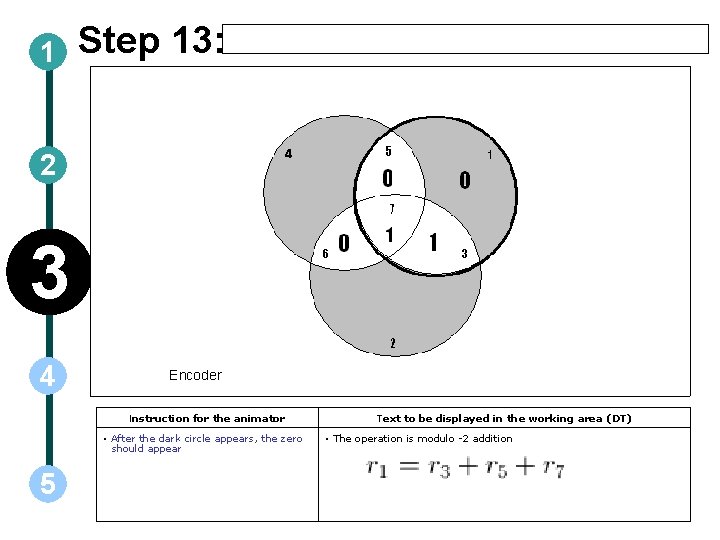 1
2
3
4
5

Step 13:

4
5
1
0
0
7
6
0
1
1
3
2

Encoder

| Instruction for the animator | Text to be displayed in the working area (DT) |
|---|---|
| • After the dark circle appears, the zero should appear | • The operation is modulo -2 addition $r_1 = r_3 + r_5 + r_7$ |