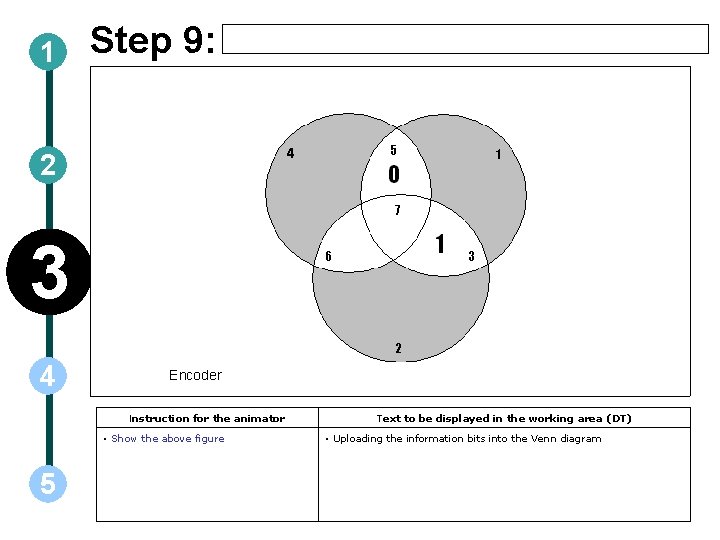 1

2

3

4

5

Step 9:

4
5
0
1
7
6
1
3
2

Encoder

| Instruction for the animator | Text to be displayed in the working area (DT) |
|---|---|
| • Show the above figure | • Uploading the information bits into the Venn diagram |