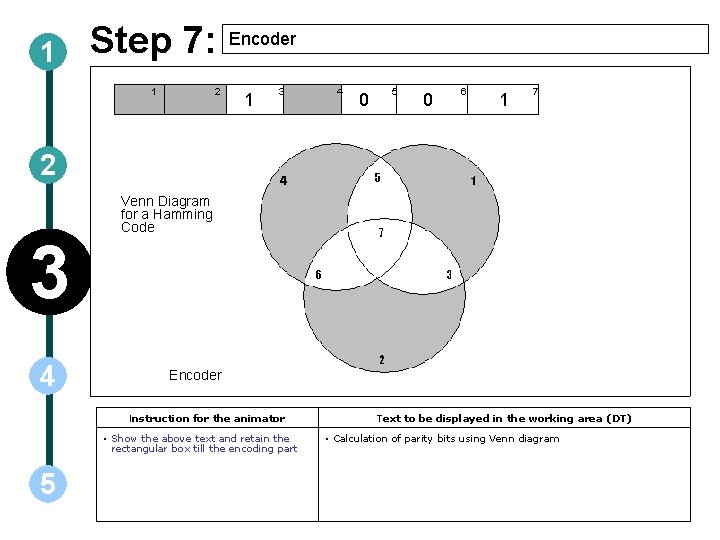 1

2

3

4

5

Step 7: Encoder

| 1 | 2 | 1 3 | 4 | 0 5 | 0 6 | 1 7 |
|---|---|---|---|---|---|---|

Venn Diagram for a Hamming Code

4 5 1 7 6 3 2

Encoder

| Instruction for the animator | Text to be displayed in the working area (DT) |
|---|---|
| • Show the above text and retain the rectangular box till the encoding part | • Calculation of parity bits using Venn diagram |