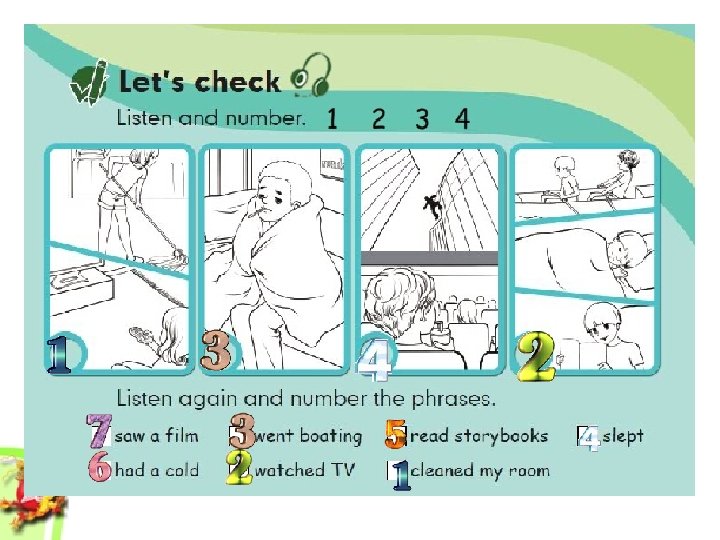 Let's check

Listen and number. 1 2 3 4

1

3

4

2

Listen again and number the phrases.

7 saw a film 3 went boating 5 read storybooks 4 slept

6 had a cold 2 watched TV 1 cleaned my room