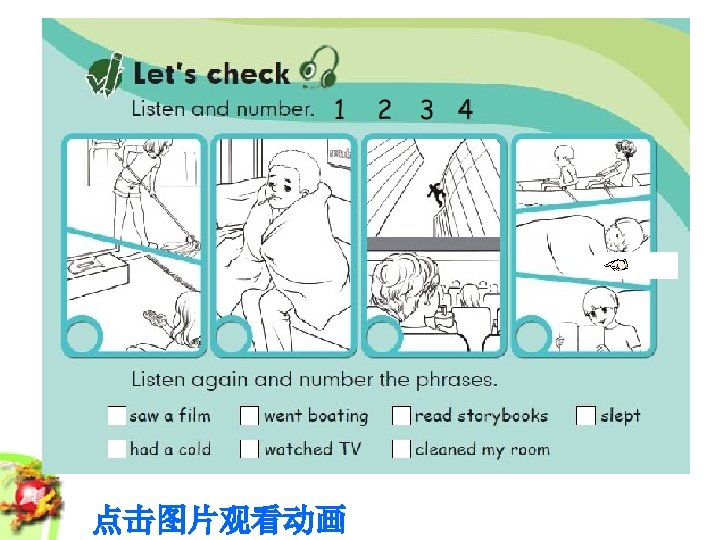 Let's check

Listen and number. 1 2 3 4

Listen again and number the phrases.

saw a film went boating read storybooks slept

had a cold watched TV cleaned my room

点击图片观看动画