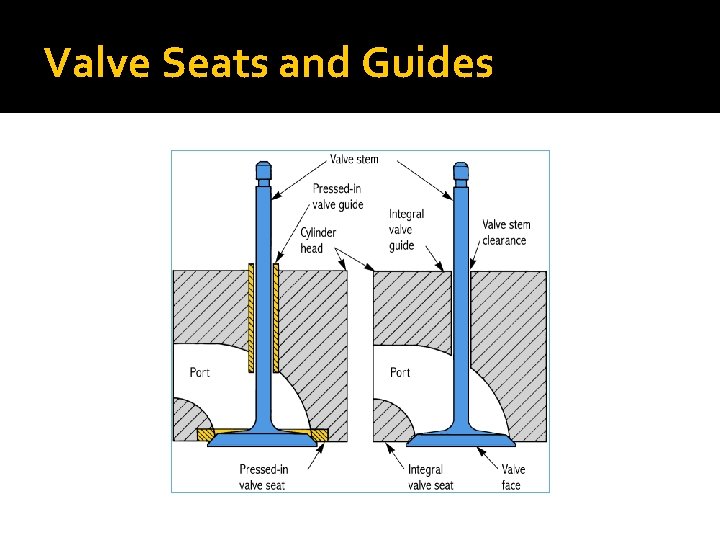 Valve Seats and Guides

Valve stem

Pressed-in valve guide

Cylinder head

Integral valve guide

Valve stem clearance

Port

Port

Pressed-in valve seat

Integral valve seat

Valve face