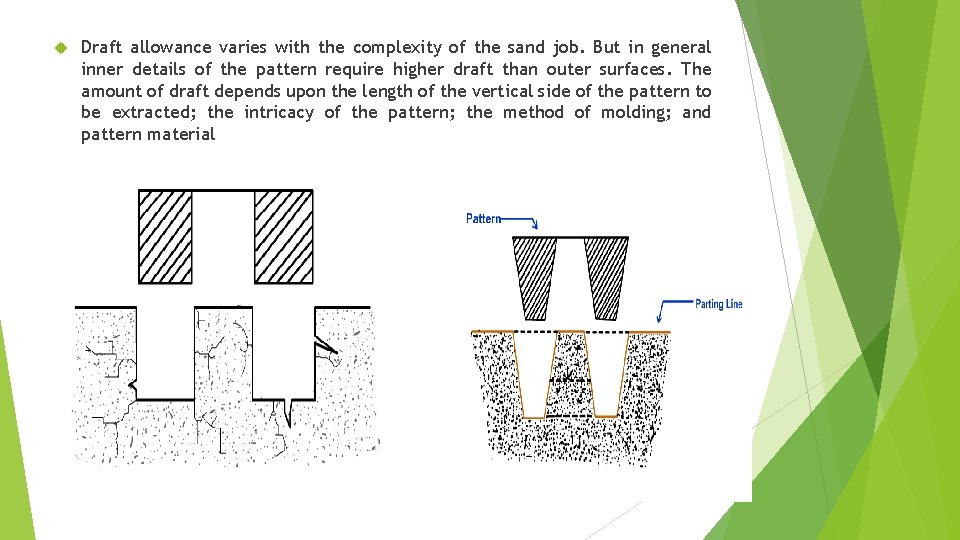 Draft allowance varies with the complexity of the sand job. But in general inner details of the pattern require higher draft than outer surfaces. The amount of draft depends upon the length of the vertical side of the pattern to be extracted; the intricacy of the pattern; the method of molding; and pattern material

Pattern

Parting Line