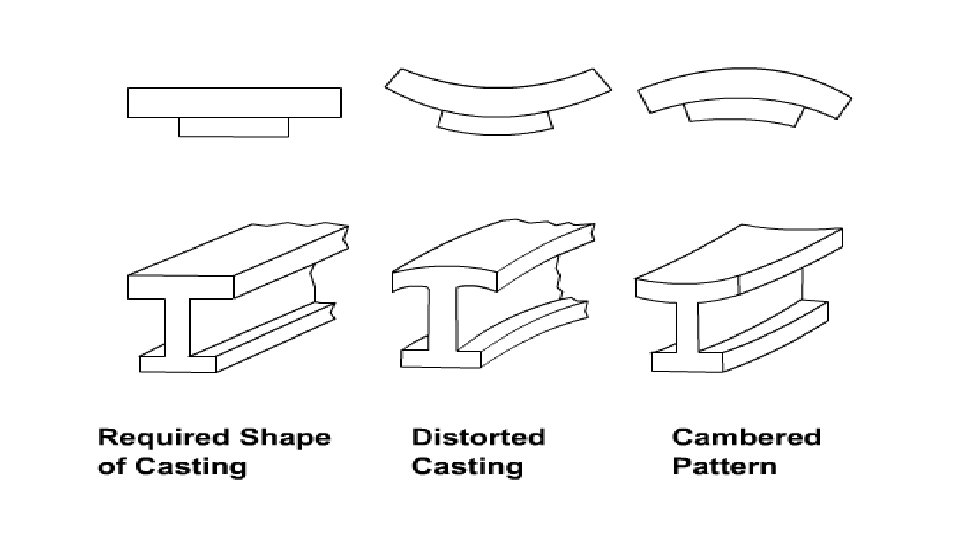 Required Shape of Casting

Distorted Casting

Cambered Pattern