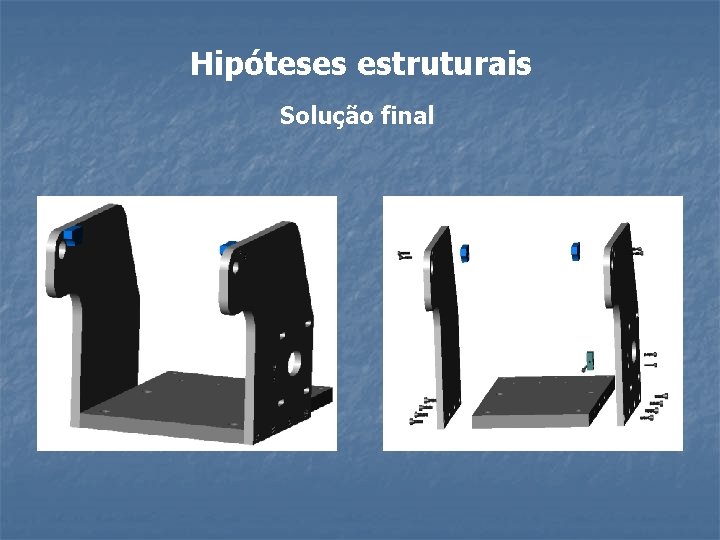 Hipóteses estruturais

Solução final