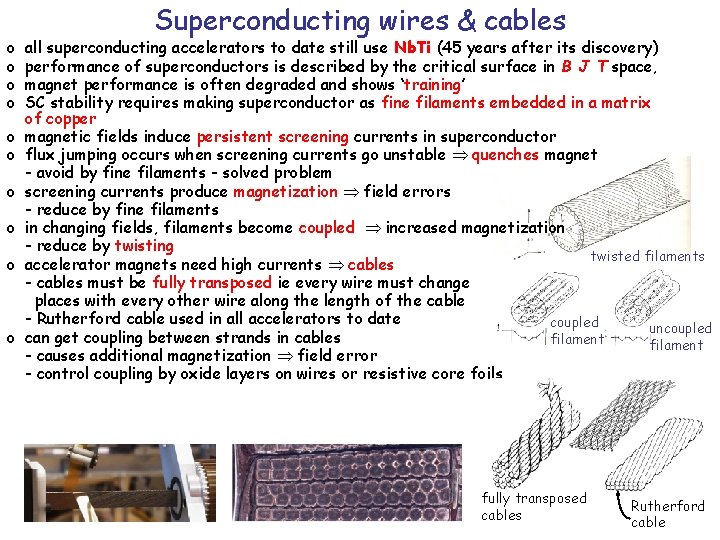 Superconducting wires & cables

o all superconducting accelerators to date still use NbTi (45 years after its discovery)
o performance of superconductors is described by the critical surface in B J T space,
o magnet performance is often degraded and shows 'training'
o SC stability requires making superconductor as fine filaments embedded in a matrix of copper
o magnetic fields induce persistent screening currents in superconductor
o flux jumping occurs when screening currents go unstable $\Rightarrow$ quenches magnet
- avoid by fine filaments - solved problem
o screening currents produce magnetization $\Rightarrow$ field errors
- reduce by fine filaments
o in changing fields, filaments become coupled $\Rightarrow$ increased magnetization
- reduce by twisting
o accelerator magnets need high currents $\Rightarrow$ cables
- cables must be fully transposed ie every wire must change places with every other wire along the length of the cable
- Rutherford cable used in all accelerators to date
o can get coupling between strands in cables
- causes additional magnetization $\Rightarrow$ field error
- control coupling by oxide layers on wires or resistive core foils

twisted filaments

coupled filament

uncoupled filament

fully transposed cables

Rutherford cable