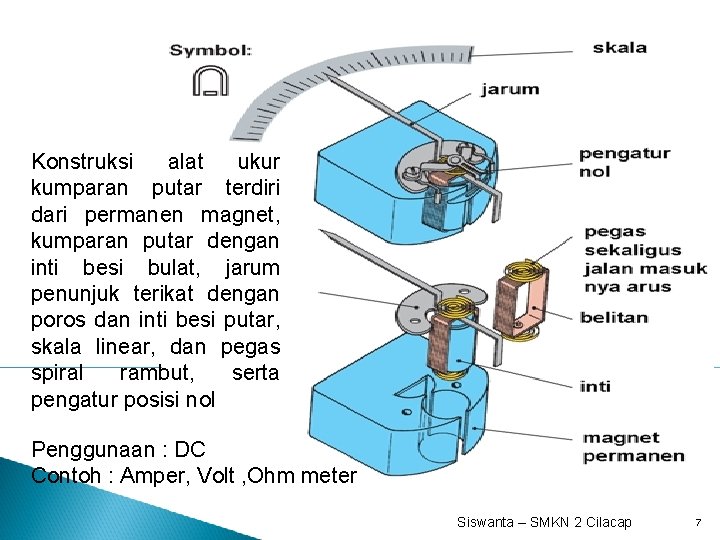 Symbol:

skala

jarum

pengatur nol

pegas sekaligus jalan masuk nya arus

belitan

inti

magnet permanen

Konstruksi alat ukur kumparan putar terdiri dari permanen magnet, kumparan putar dengan inti besi bulat, jarum penunjuk terikat dengan poros dan inti besi putar, skala linear, dan pegas spiral rambut, serta pengatur posisi nol

Penggunaan : DC
Contoh : Amper, Volt ,Ohm meter

Siswanta – SMKN 2 Cilacap

7