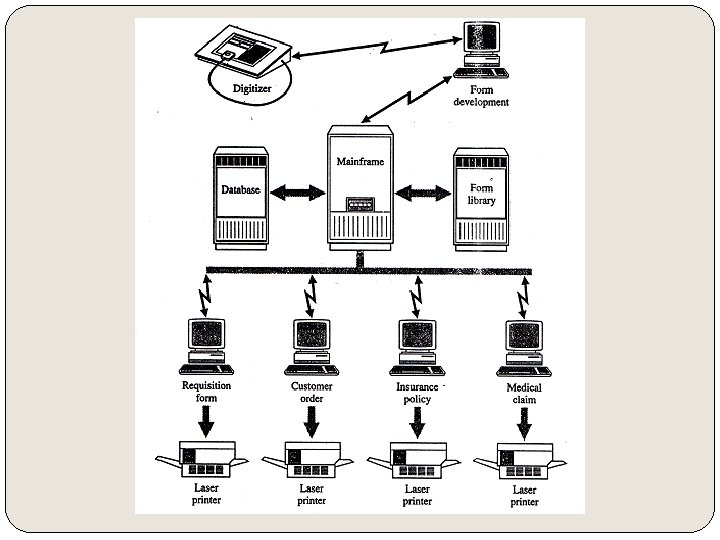 Digitizer

Form development

Database

Mainframe

Form library

Requisition form

Customer order

Insurance policy

Medical claim

Laser printer

Laser printer

Laser printer

Laser printer