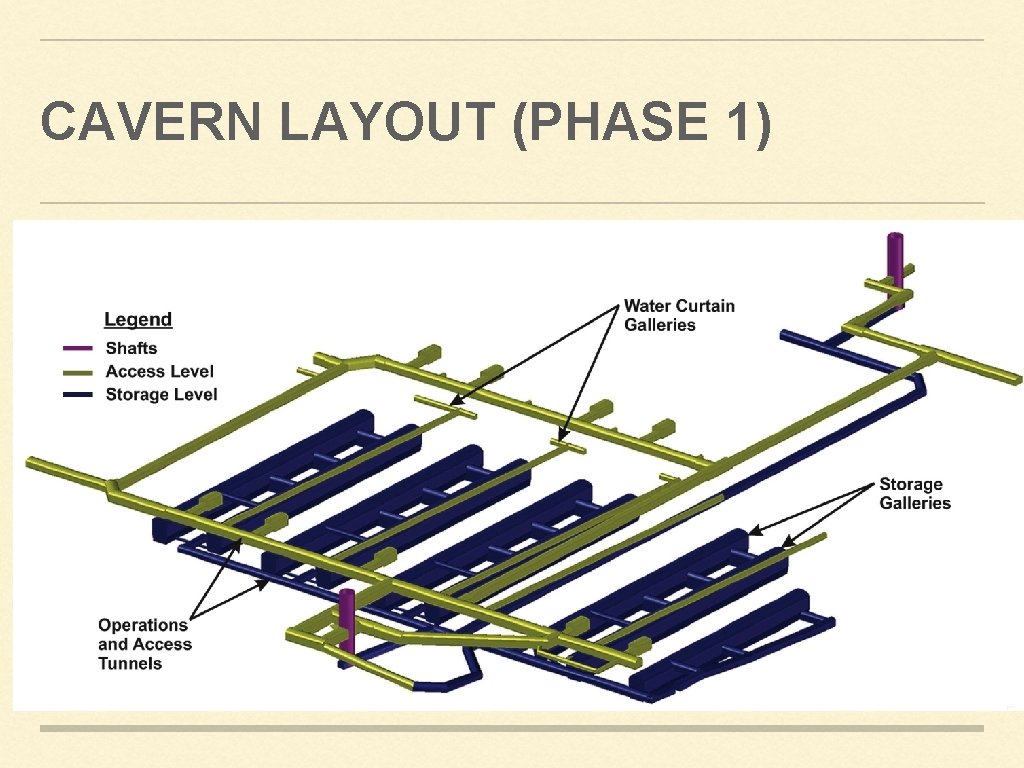 CAVERN LAYOUT (PHASE 1)

Legend
Shafts
Access Level
Storage Level

Water Curtain Galleries

Storage Galleries

Operations and Access Tunnels