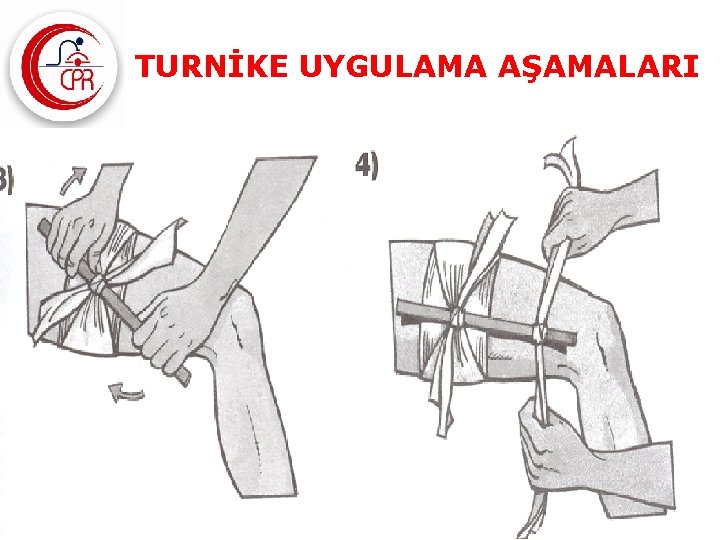 CPR

TURNİKE UYGULAMA AŞAMALARI

3)

4)