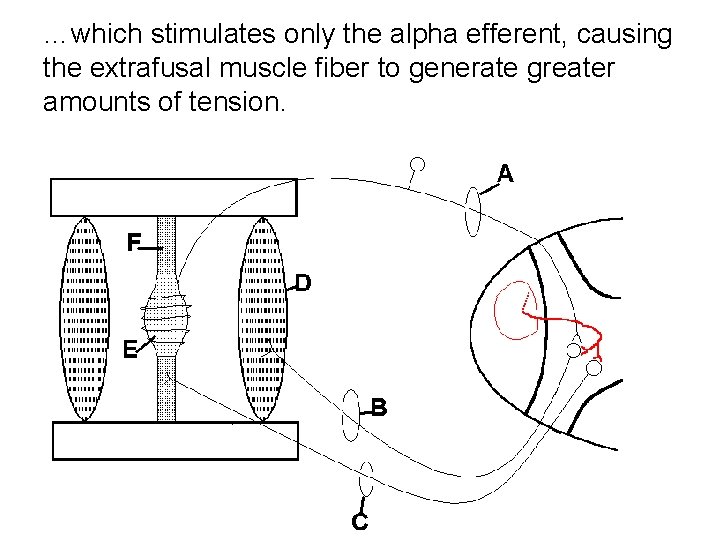 …which stimulates only the alpha efferent, causing the extrafusal muscle fiber to generate greater amounts of tension.

A
F
D
E
B
C