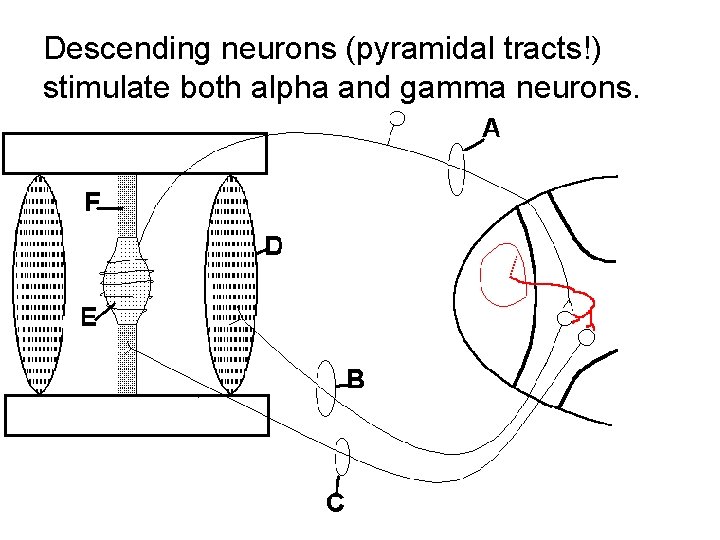 Descending neurons (pyramidal tracts!) stimulate both alpha and gamma neurons.

A

F

D

E

B

C