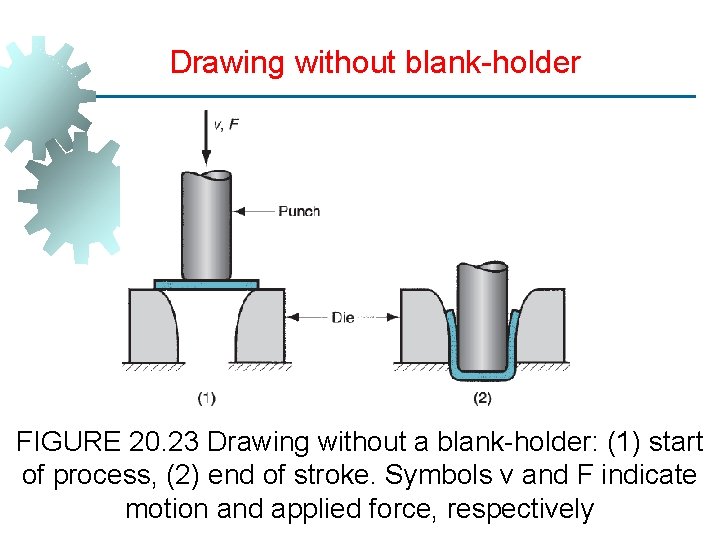 Drawing without blank-holder

v, F

Punch

Die

(1)

(2)

FIGURE 20.23 Drawing without a blank-holder: (1) start of process, (2) end of stroke. Symbols v and F indicate motion and applied force, respectively