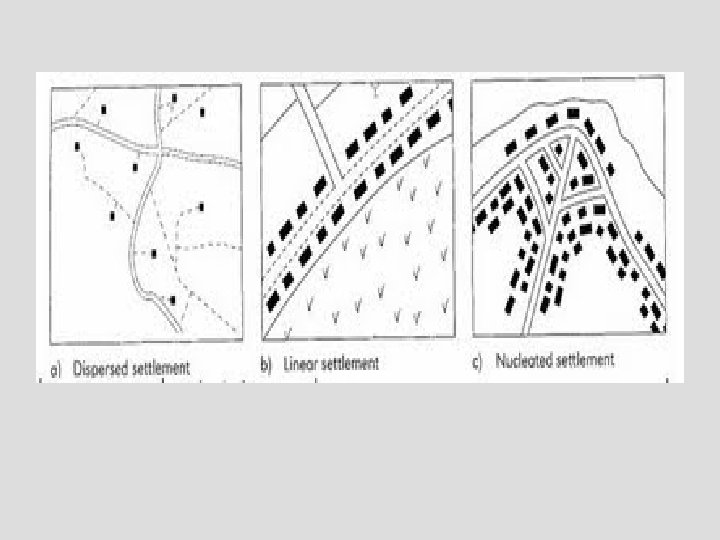 a) Dispersed settlement

b) Linear settlement

c) Nucleated settlement