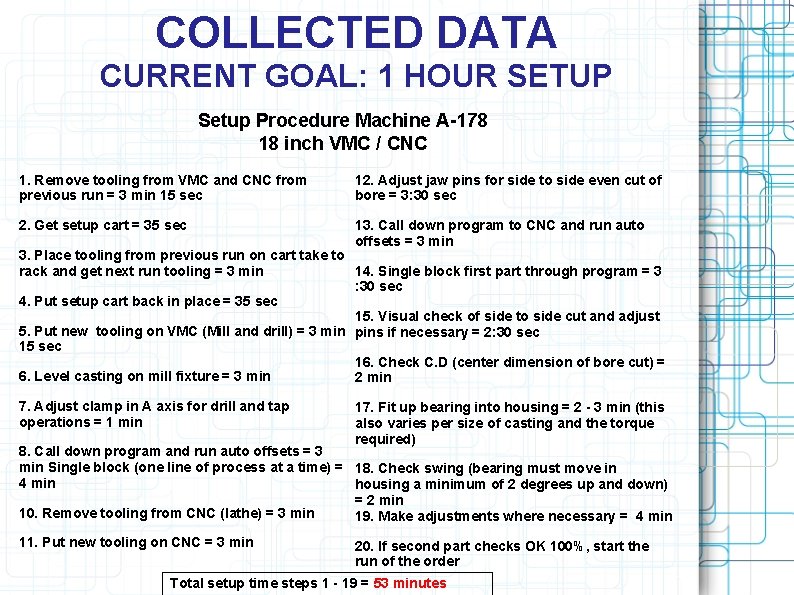 COLLECTED DATA
CURRENT GOAL: 1 HOUR SETUP

Setup Procedure Machine A-178
18 inch VMC / CNC

1. Remove tooling from VMC and CNC from previous run = 3 min 15 sec

2. Get setup cart = 35 sec

3. Place tooling from previous run on cart take to rack and get next run tooling = 3 min

4. Put setup cart back in place = 35 sec

5. Put new tooling on VMC (Mill and drill) = 3 min 15 sec

6. Level casting on mill fixture = 3 min

7. Adjust clamp in A axis for drill and tap operations = 1 min

8. Call down program and run auto offsets = 3 min Single block (one line of process at a time) = 4 min

10. Remove tooling from CNC (lathe) = 3 min

11. Put new tooling on CNC = 3 min

12. Adjust jaw pins for side to side even cut of bore = 3:30 sec

13. Call down program to CNC and run auto offsets = 3 min

14. Single block first part through program = 3 :30 sec

15. Visual check of side to side cut and adjust pins if necessary = 2:30 sec

16. Check C.D (center dimension of bore cut) = 2 min

17. Fit up bearing into housing = 2 - 3 min (this also varies per size of casting and the torque required)

18. Check swing (bearing must move in housing a minimum of 2 degrees up and down) = 2 min
19. Make adjustments where necessary = 4 min

20. If second part checks OK 100% , start the run of the order

Total setup time steps 1 - 19 = 53 minutes