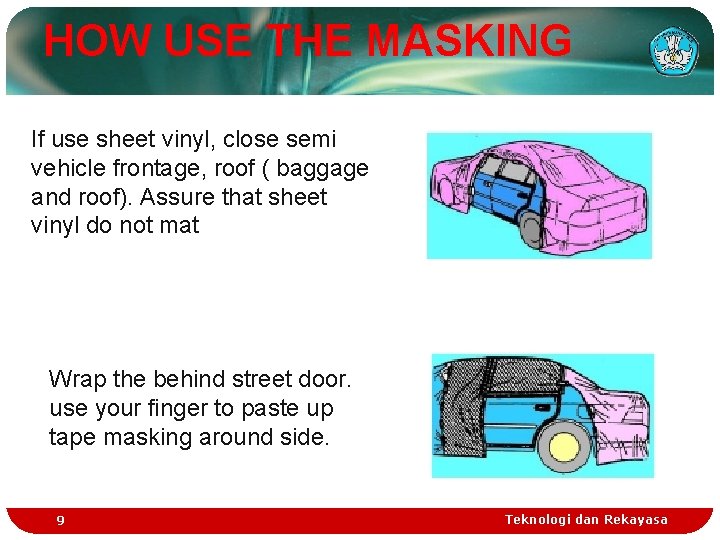 HOW USE THE MASKING

If use sheet vinyl, close semi vehicle frontage, roof ( baggage and roof). Assure that sheet vinyl do not mat

Wrap the behind street door. use your finger to paste up tape masking around side.

9

Teknologi dan Rekayasa