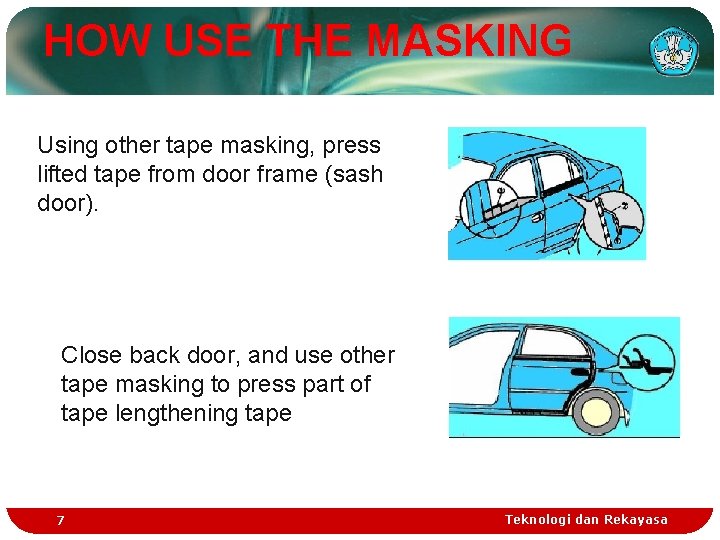 HOW USE THE MASKING

Using other tape masking, press lifted tape from door frame (sash door).

Close back door, and use other tape masking to press part of tape lengthening tape

7

Teknologi dan Rekayasa