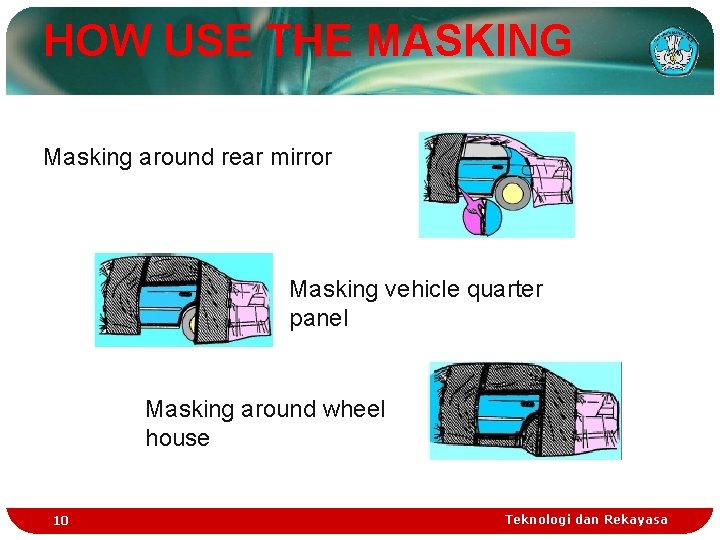 HOW USE THE MASKING

Masking around rear mirror

Masking vehicle quarter panel

Masking around wheel house

10

Teknologi dan Rekayasa