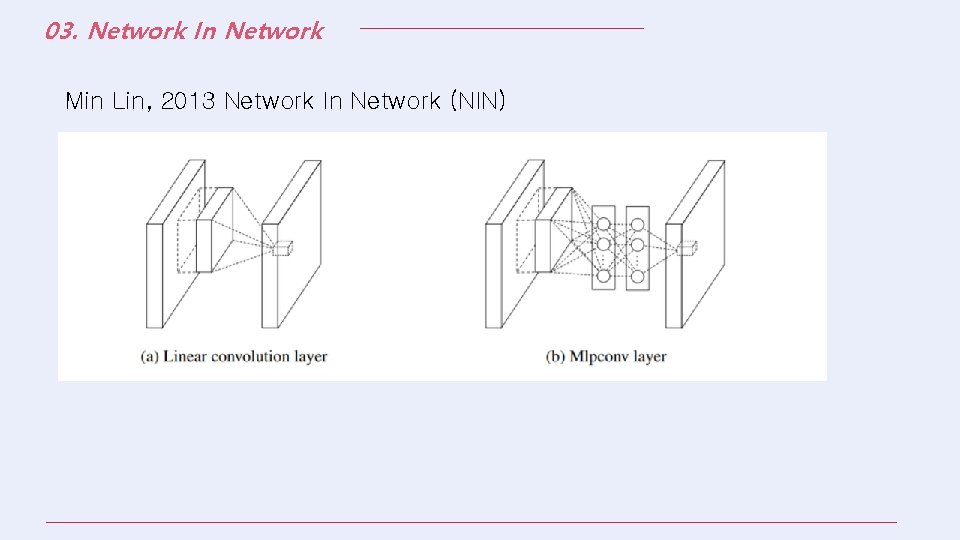 03. Network In Network

Min Lin, 2013 Network In Network (NIN)

(a) Linear convolution layer

(b) Mlpconv layer