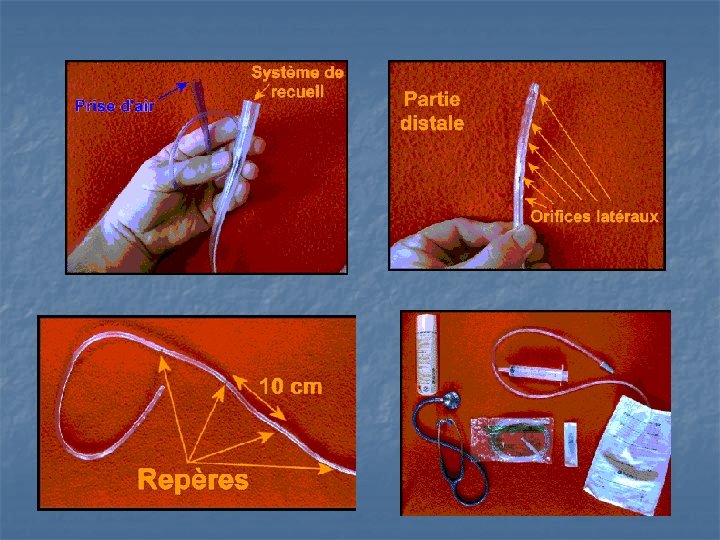 Prise d'air

Système de recueil

Partie distale

Orifices latéraux

10 cm

Repères