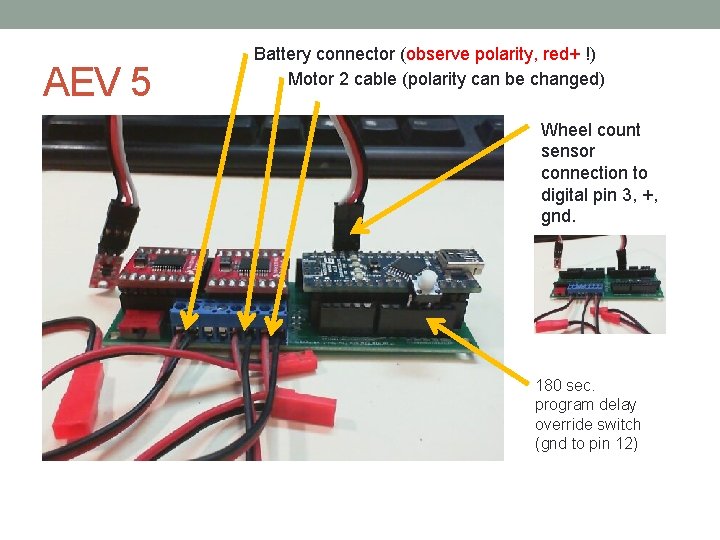 AEV 5

Battery connector (observe polarity, red+ !)

Motor 2 cable (polarity can be changed)

Wheel count sensor connection to digital pin 3, +, gnd.

180 sec. program delay override switch (gnd to pin 12)