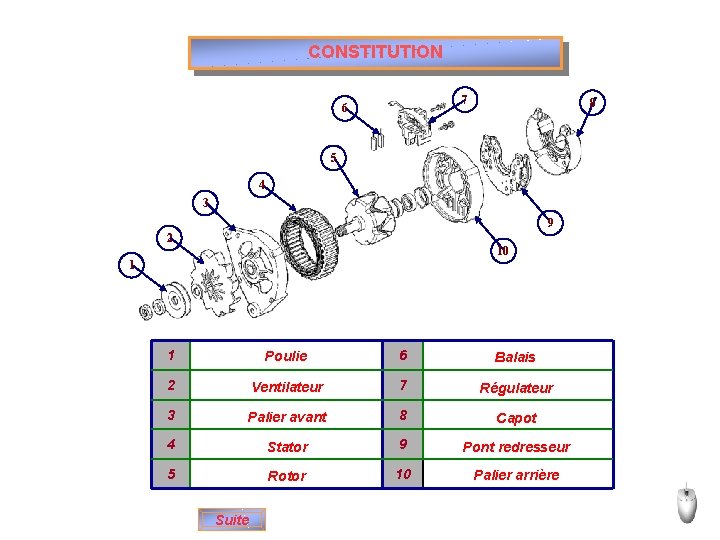 CONSTITUTION

6
7
8
5
4
3
2
1
9
10

| 1 | Poulie | 6 | Balais |
|---|---|---|---|
| 2 | Ventilateur | 7 | Régulateur |
| 3 | Palier avant | 8 | Capot |
| 4 | Stator | 9 | Pont redresseur |
| 5 | Rotor | 10 | Palier arrière |

Suite