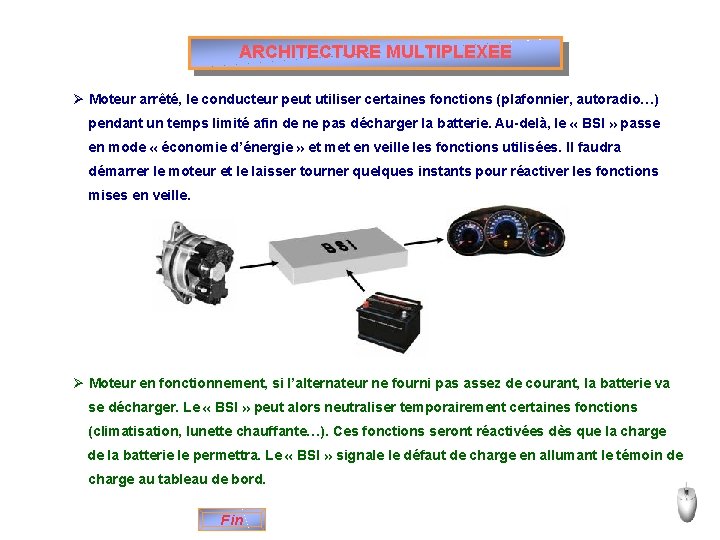 ARCHITECTURE MULTIPLEXEE

➢ Moteur arrêté, le conducteur peut utiliser certaines fonctions (plafonnier, autoradio…) pendant un temps limité afin de ne pas décharger la batterie. Au-delà, le « BSI » passe en mode « économie d'énergie » et met en veille les fonctions utilisées. Il faudra démarrer le moteur et le laisser tourner quelques instants pour réactiver les fonctions mises en veille.

BSI

➢ Moteur en fonctionnement, si l'alternateur ne fourni pas assez de courant, la batterie va se décharger. Le « BSI » peut alors neutraliser temporairement certaines fonctions (climatisation, lunette chauffante…). Ces fonctions seront réactivées dès que la charge de la batterie le permettra. Le « BSI » signale le défaut de charge en allumant le témoin de charge au tableau de bord.

Fin