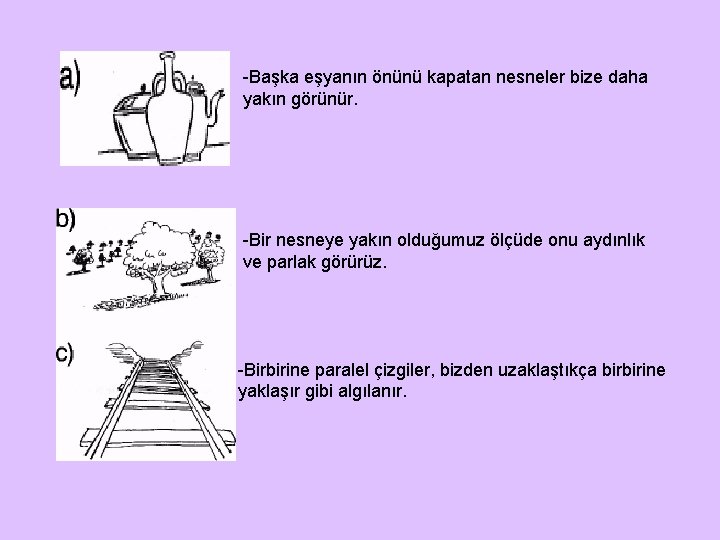 a)

-Başka eşyanın önünü kapatan nesneler bize daha yakın görünür.

b)

-Bir nesneye yakın olduğumuz ölçüde onu aydınlık ve parlak görürüz.

c)

-Birbirine paralel çizgiler, bizden uzaklaştıkça birbirine yaklaşır gibi algılanır.