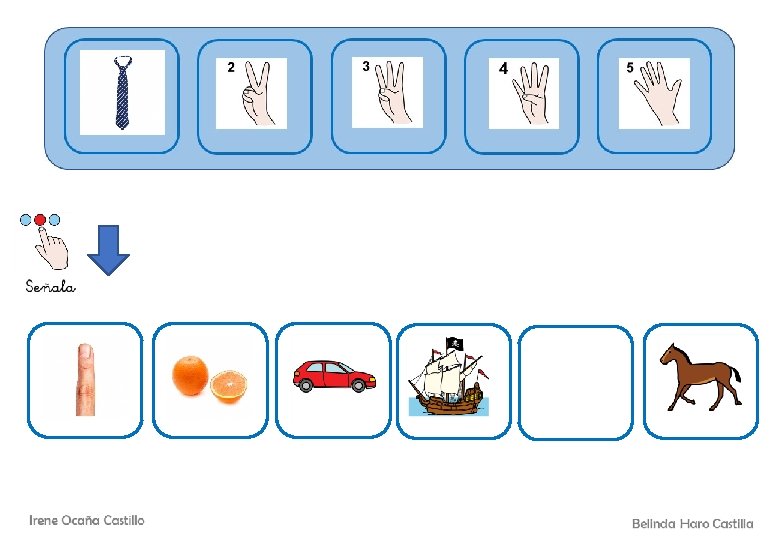 2

3

4

5

Señala

Irene Ocaña Castillo

Belinda Haro Castilla