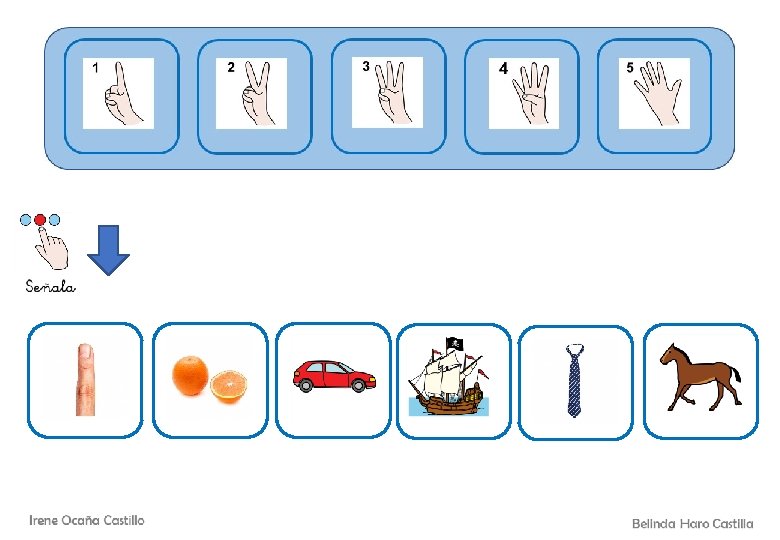 1

2

3

4

5

Señala

Irene Ocaña Castillo

Belinda Haro Castilla